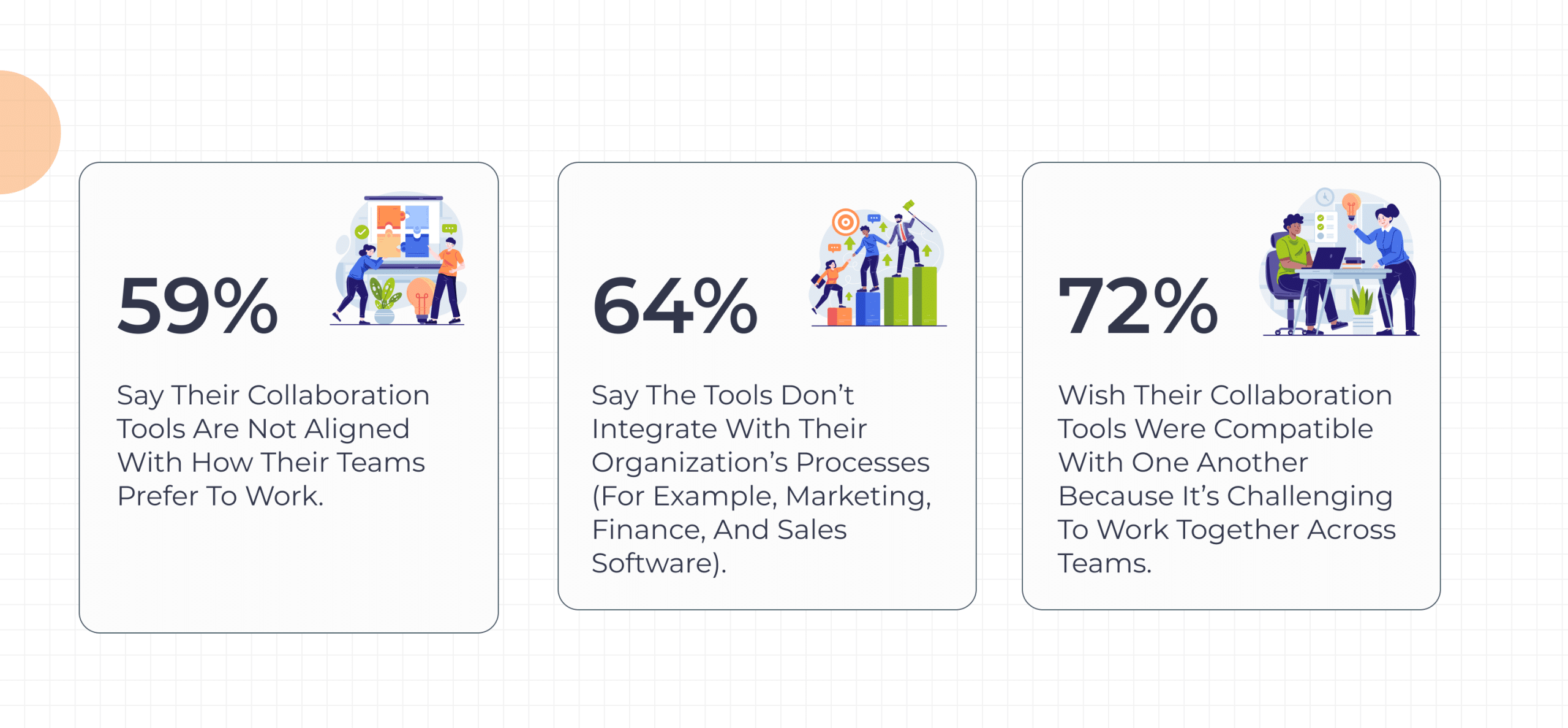 59%

Say Their Collaboration Tools Are Not Aligned With How Their Teams Prefer To Work.

64%

Say The Tools Don’t Integrate With Their Organization’s Processes (For Example, Marketing, Finance, And Sales Software).

72%

Wish Their Collaboration Tools Were Compatible With One Another Because It’s Challenging To Work Together Across Teams.