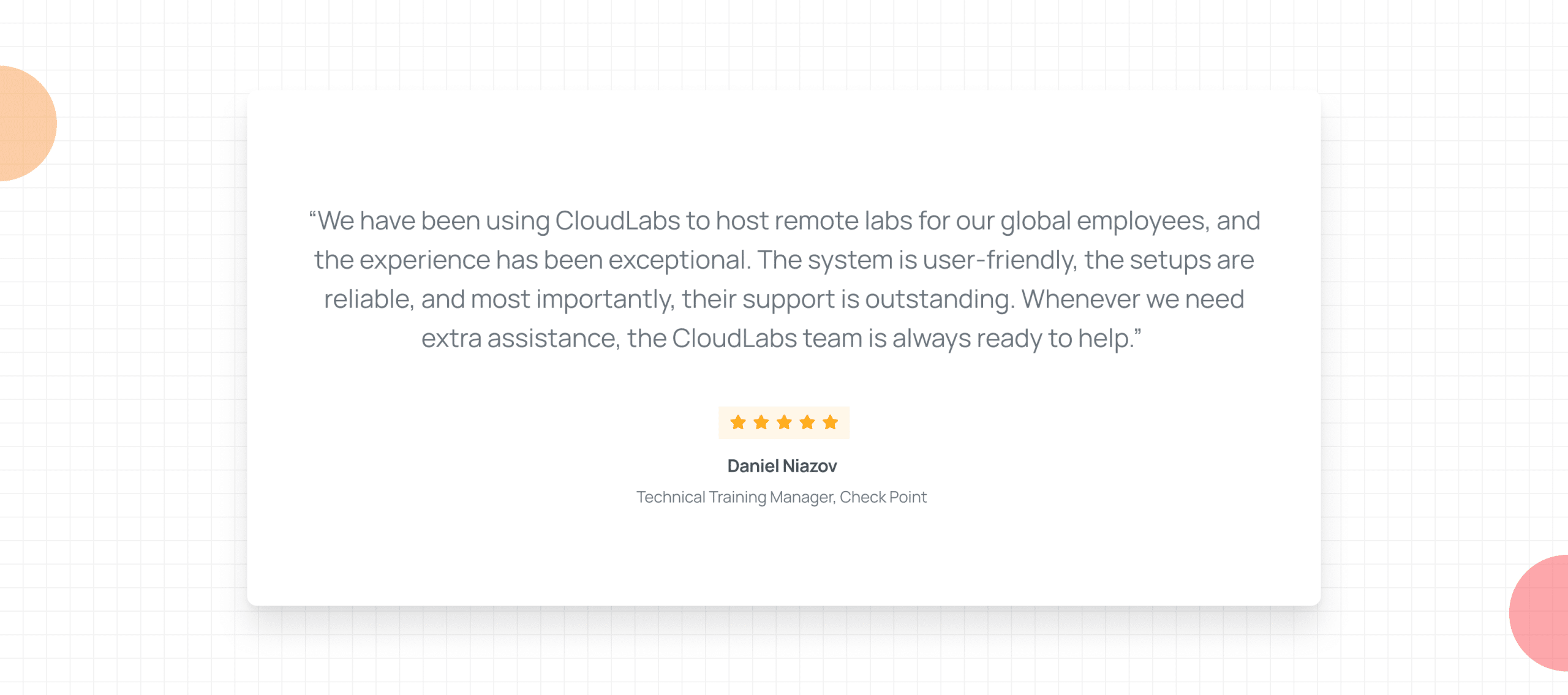 “We have been using CloudLabs to host remote labs for our global employees, and the experience has been exceptional. The system is user-friendly, the setups are reliable, and most importantly, their support is outstanding. Whenever we need extra assistance, the CloudLabs team is always ready to help.”

Daniel Niazov

Technical Training Manager, Check Point