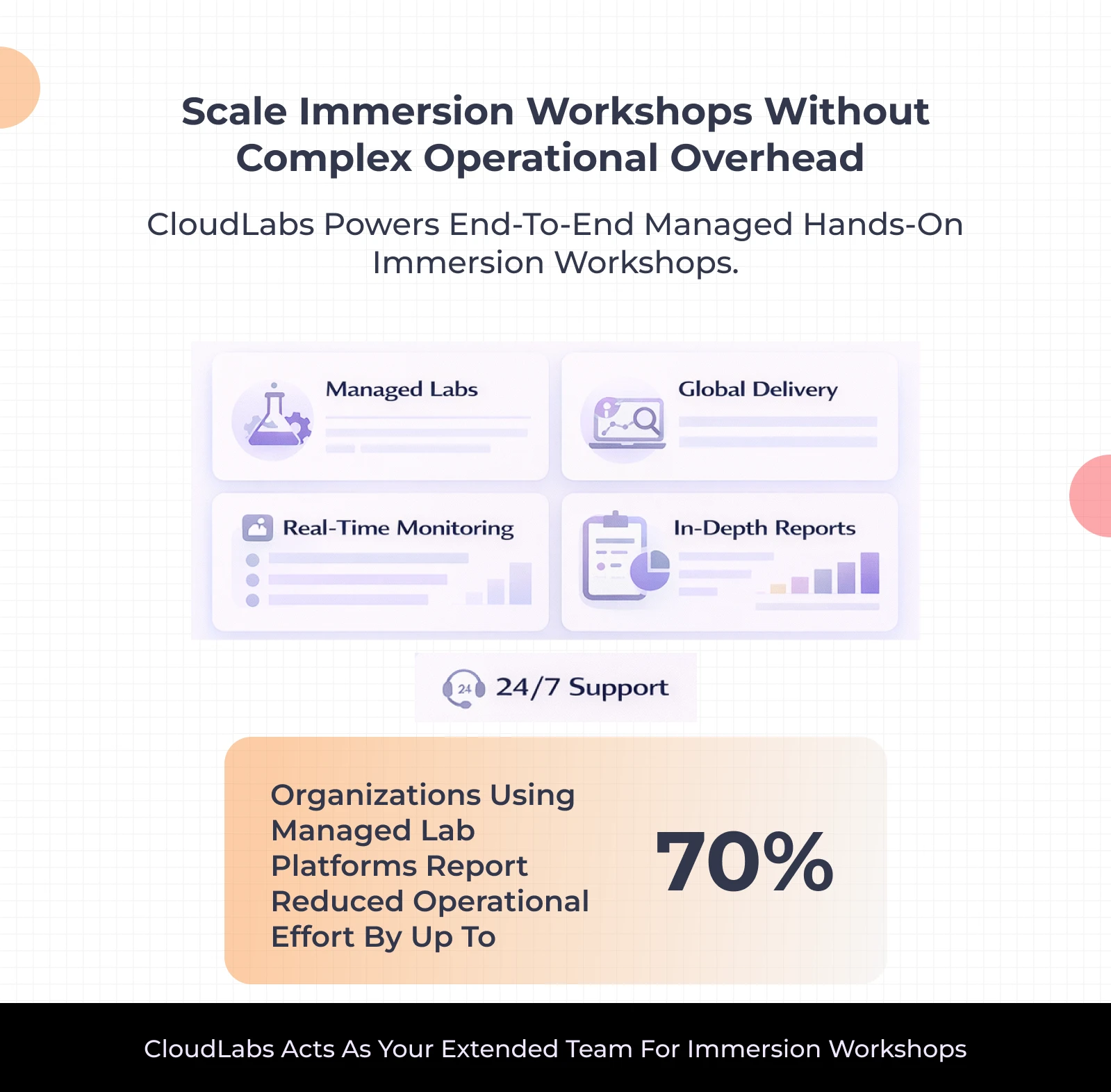 Scale Immersion Workshops Without Complex Operational Overhead

CloudLabs Powers End-To-End Managed Hands-On Immersion Workshops.

Managed Labs

Global Delivery

Real-Time Monitoring

In-Depth Reports

24 24/7 Support

Organizations Using Managed Lab Platforms Report Reduced Operational Effort By Up To

70%

CloudLabs Acts As Your Extended Team For Immersion Workshops